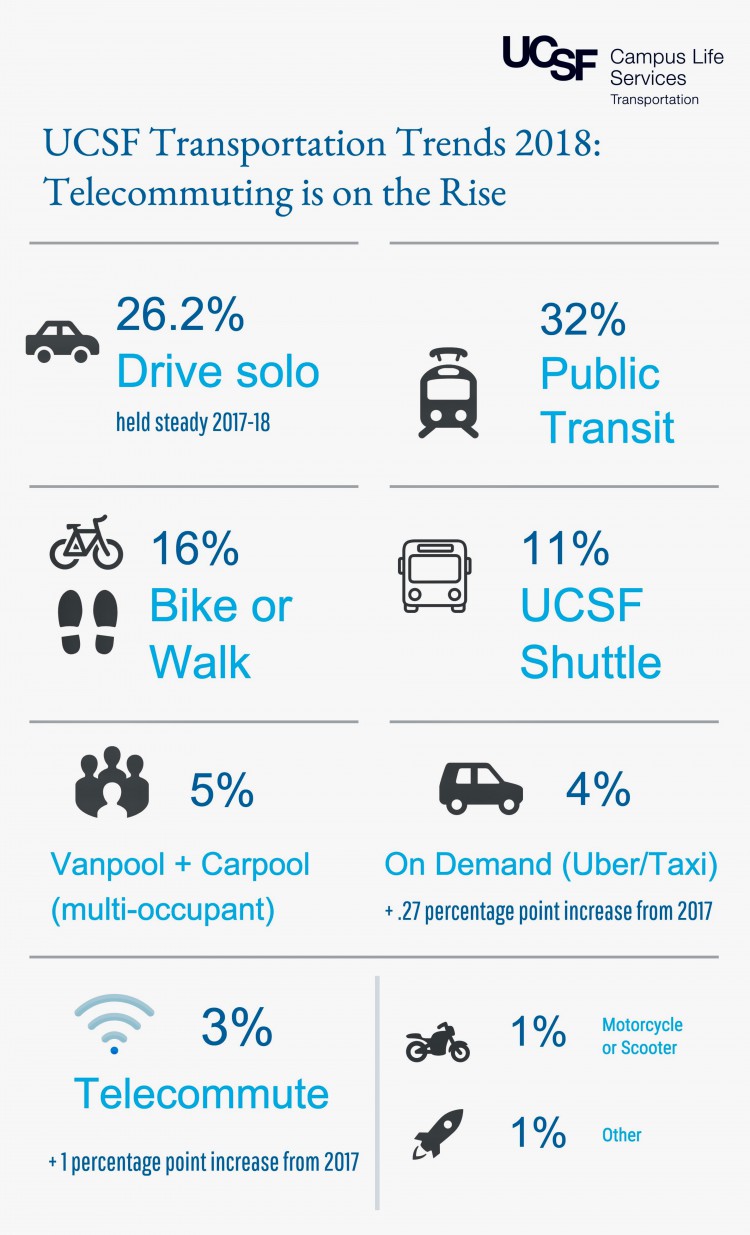 UCSF Campus Life Services
Transportation

UCSF Transportation Trends 2018: Telecommuting is on the Rise

26.2%
Drive solo
held steady 2017-18

32%
Public Transit

16%
Bike or Walk

11%
UCSF Shuttle

5%
Vanpool + Carpool (multi-occupant)

4%
On Demand (Uber/Taxi)
+ .27 percentage point increase from 2017

3%
Telecommute
+ 1 percentage point increase from 2017

1% Motorcycle or Scooter

1% Other