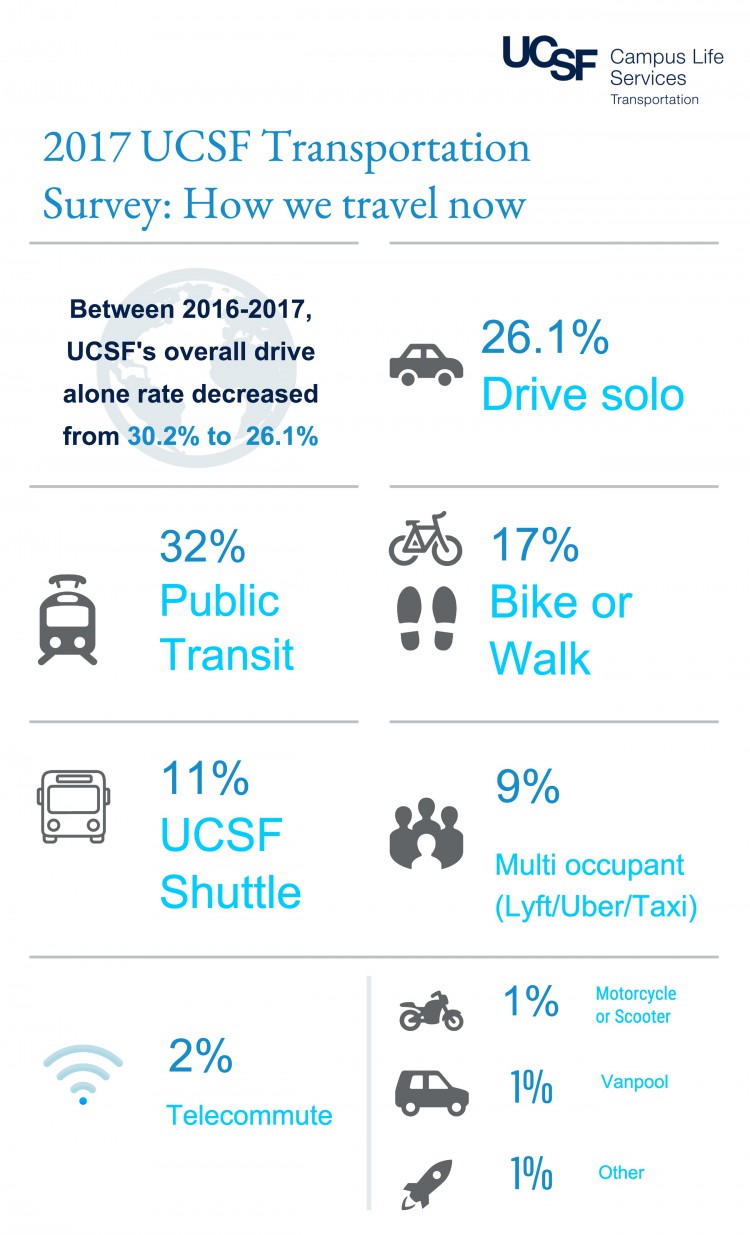 UCSF Campus Life Services
Transportation

2017 UCSF Transportation Survey: How we travel now

Between 2016-2017, UCSF's overall drive alone rate decreased from 30.2% to 26.1%

26.1%
Drive solo

32%
Public Transit

17%
Bike or Walk

11%
UCSF Shuttle

9%
Multi occupant (Lyft/Uber/Taxi)

2%
Telecommute

1%
Motorcycle or Scooter

1%
Vanpool

1%
Other